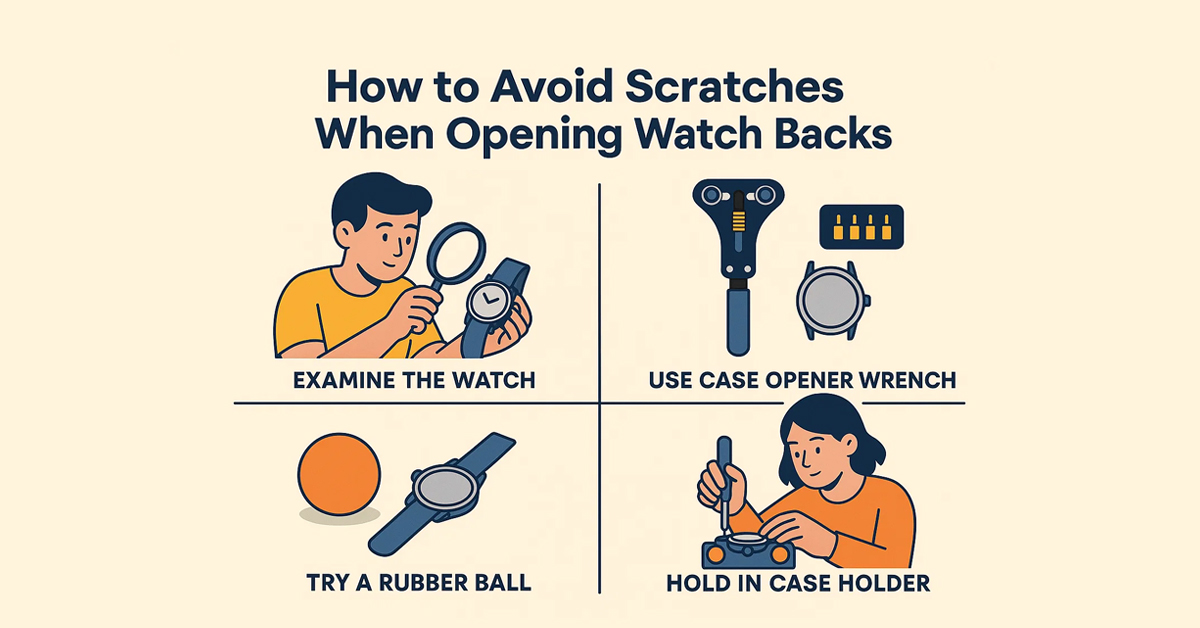 How to Avoid Scratches When Opening Watch Backs

EXAMINE THE WATCH

USE CASE OPENER WRENCH

TRY A RUBBER BALL

HOLD IN CASE HOLDER