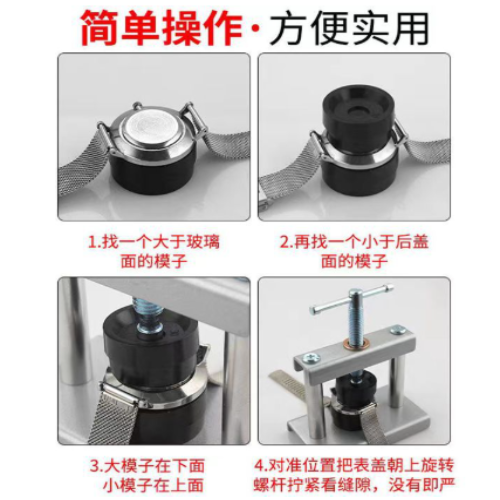 简单操作·方便实用

1.找一个大于玻璃面的模子

2.再找一个小于后盖面的模子

3.大模子在下面
小模子在上面

4.对准位置把表盖朝上旋转螺杆拧紧看缝隙，没有即严